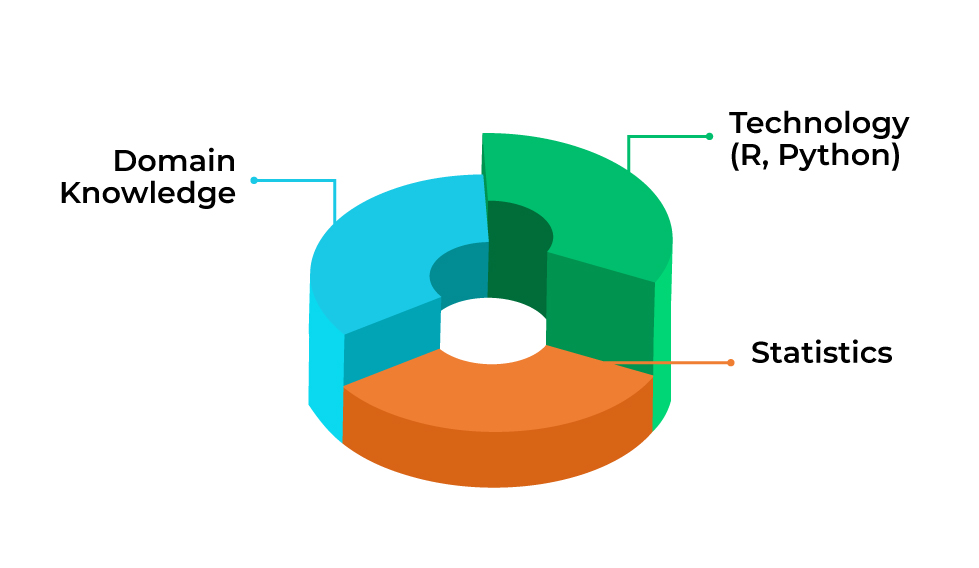 Domain Knowledge

Technology (R, Python)

Statistics